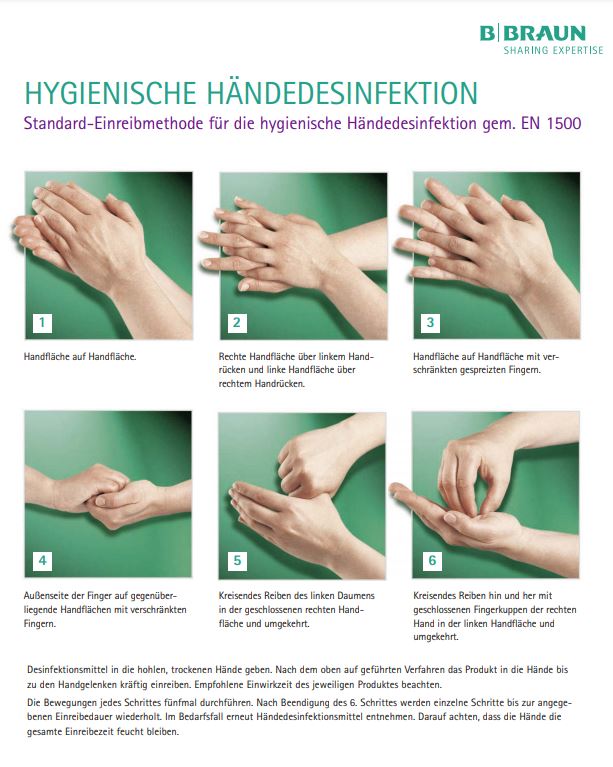 B|BRAUN
SHARING EXPERTISE

HYGIENISCHE HÄNDEDESINFEKTION

Standard-Einreibmethode für die hygienische Händedesinfektion gem. EN 1500

1

Handfläche auf Handfläche.

2

Rechte Handfläche über linkem Handrücken und linke Handfläche über rechtem Handrücken.

3

Handfläche auf Handfläche mit verschränkten gespreizten Fingern.

4

Außenseite der Finger auf gegenüberliegende Handflächen mit verschränkten Fingern.

5

Kreisendes Reiben des linken Daumens in der geschlossenen rechten Handfläche und umgekehrt.

6

Kreisendes Reiben hin und her mit geschlossenen Fingerkuppen der rechten Hand in der linken Handfläche und umgekehrt.

Desinfektionsmittel in die hohlen, trockenen Hände geben. Nach dem oben auf geführten Verfahren das Produkt in die Hände bis zu den Handgelenken kräftig einreiben. Empfohlene Einwirkzeit des jeweiligen Produktes beachten.

Die Bewegungen jedes Schrittes fünfmal durchführen. Nach Beendigung des 6. Schrittes werden einzelne Schritte bis zur angegebenen Einreibedauer wiederholt. Im Bedarfsfall erneut Händedesinfektionsmittel entnehmen. Darauf achten, dass die Hände die gesamte Einreibezeit feucht bleiben.